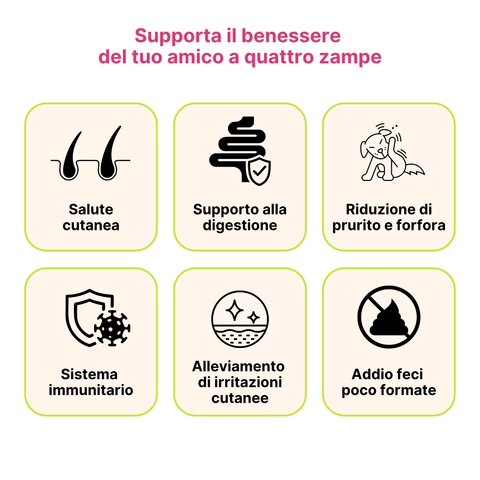 Supporta il benessere
del tuo amico a quattro zampe

Salute cutanea

Supporto alla digestione

Riduzione di prurito e forfora

Sistema immunitario

Alleviamento di irritazioni cutanee

Addio feci poco formate