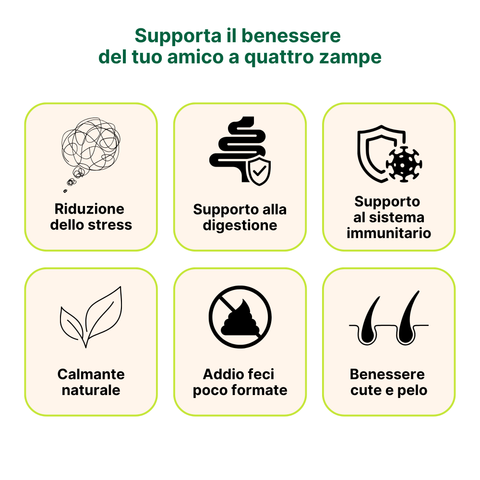 Supporta il benessere
del tuo amico a quattro zampe

Riduzione dello stress

Supporto alla digestione

Supporto al sistema immunitario

Calmante naturale

Addio feci poco formate

Benessere cute e pelo