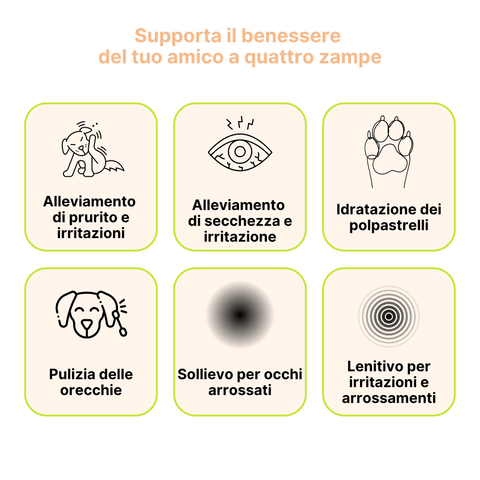 Supporta il benessere
del tuo amico a quattro zampe

Alleviamento di prurito e irritazioni

Alleviamento di secchezza e irritazione

Idratazione dei polpastrelli

Pulizia delle orecchie

Sollievo per occhi arrossati

Lenitivo per irritazioni e arrossamenti