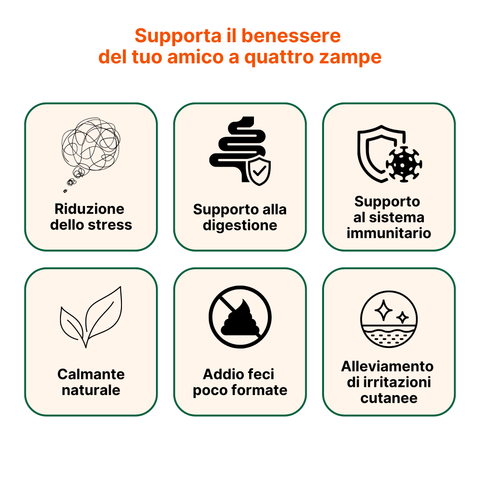 Supporta il benessere del tuo amico a quattro zampe

Riduzione dello stress

Supporto alla digestione

Supporto al sistema immunitario

Calmante naturale

Addio feci poco formate

Alleviamento di irritazioni cutanee